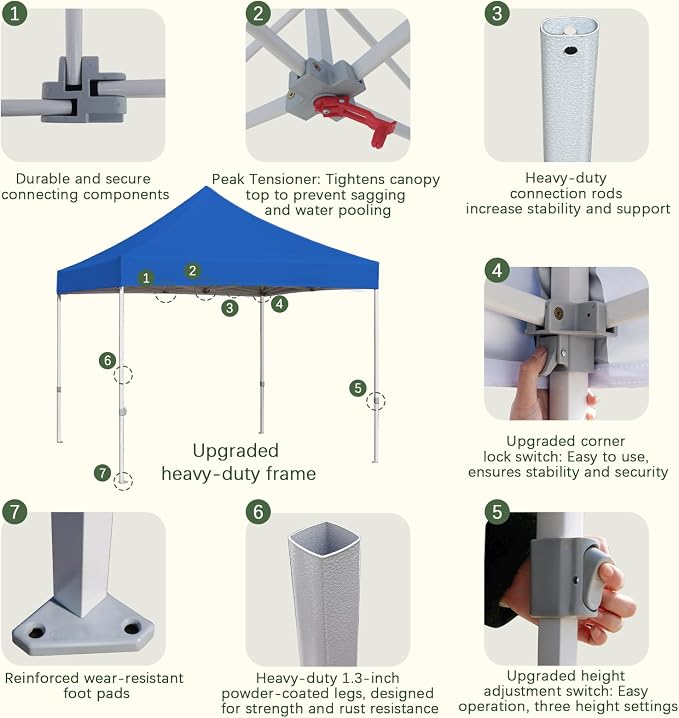 1

Durable and secure connecting components

2

Peak Tensioner: Tightens canopy top to prevent sagging and water pooling

3

Heavy-duty connection rods increase stability and support

1 2 3 4

6

5

7

Upgraded heavy-duty frame

4

Upgraded corner lock switch: Easy to use, ensures stability and security

7

Reinforced wear-resistant foot pads

6

Heavy-duty 1.3-inch powder-coated legs, designed for strength and rust resistance

5

Upgraded height adjustment switch: Easy operation, three height settings