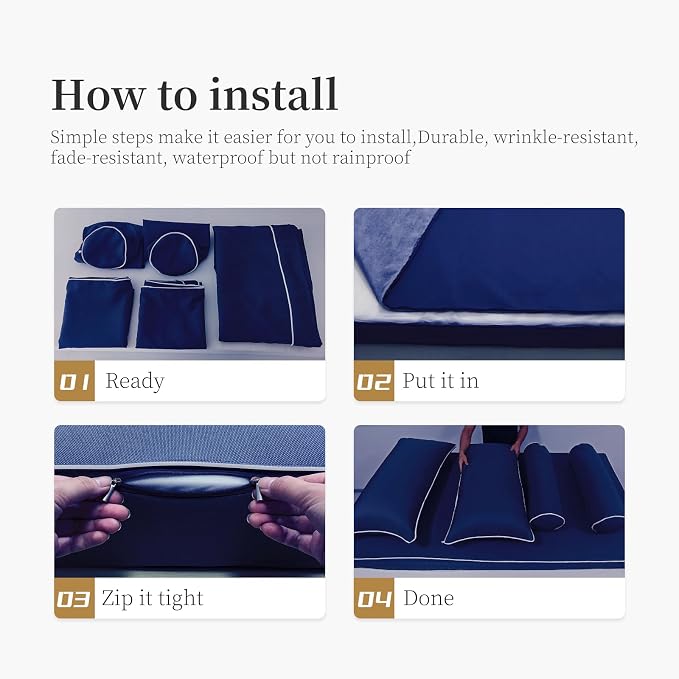 How to install

Simple steps make it easier for you to install,Durable, wrinkle-resistant, fade-resistant, waterproof but not rainproof

01 Ready

02 Put it in

03 Zip it tight

04 Done