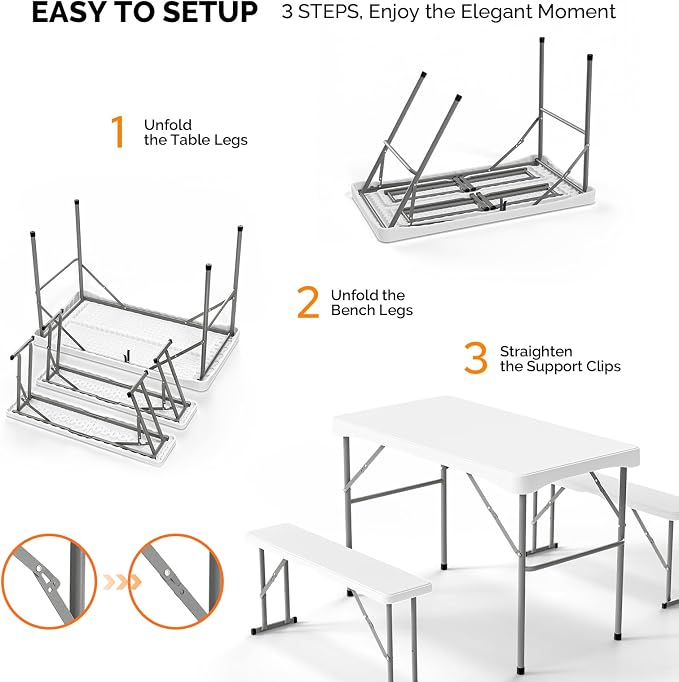 EASY TO SETUP 3 STEPS, Enjoy the Elegant Moment

1 Unfold the Table Legs

2 Unfold the Bench Legs

3 Straighten the Support Clips