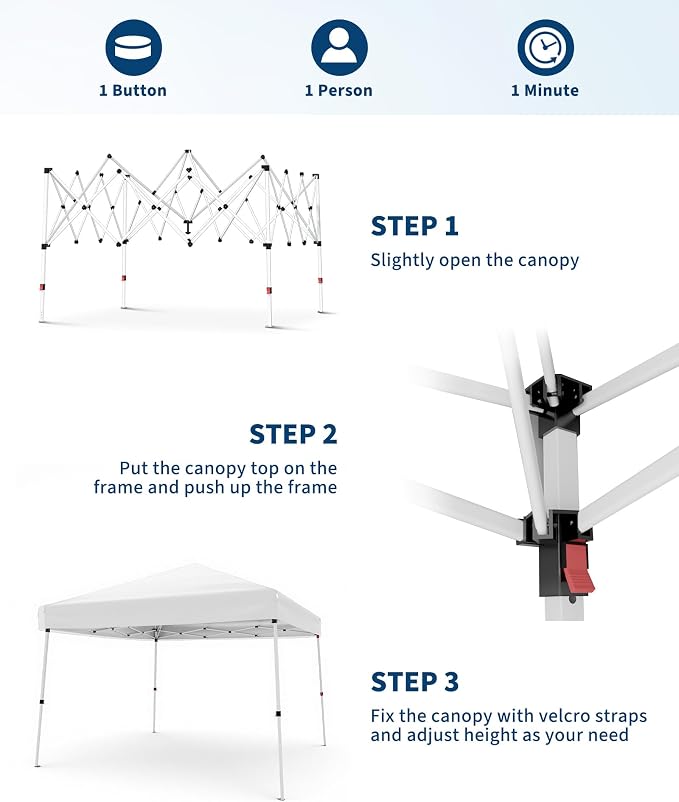 1 Button

1 Person

1 Minute

STEP 1

Slightly open the canopy

STEP 2

Put the canopy top on the frame and push up the frame

STEP 3

Fix the canopy with velcro straps and adjust height as your need