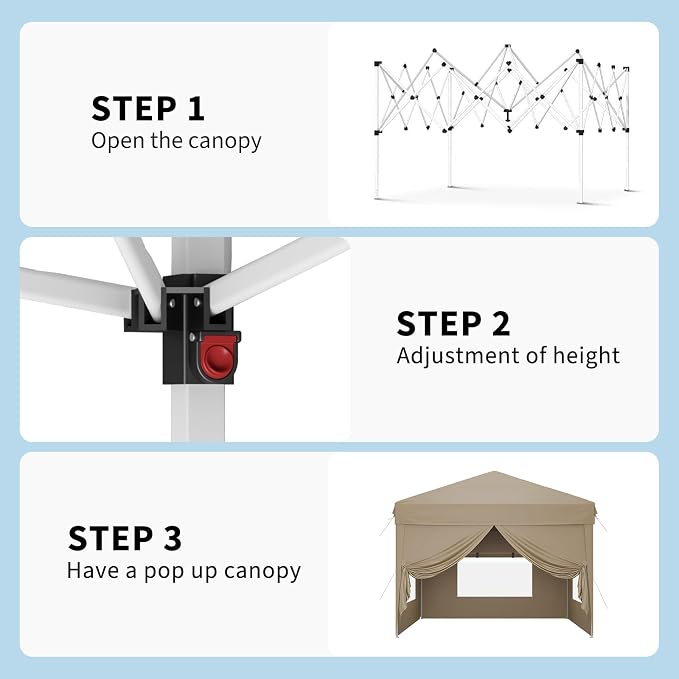 STEP 1
Open the canopy

STEP 2
Adjustment of height

STEP 3
Have a pop up canopy