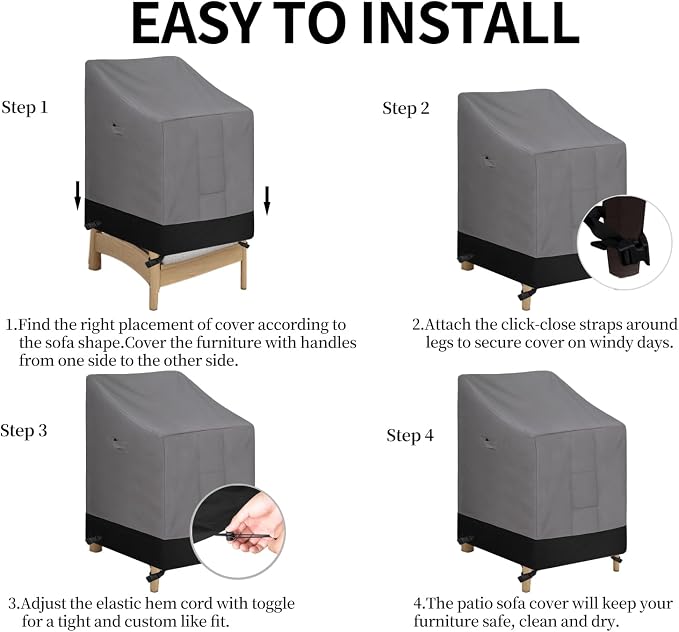 EASY TO INSTALL

Step 1

1.Find the right placement of cover according to the sofa shape.Cover the furniture with handles from one side to the other side.

Step 2

2.Attach the click-close straps around legs to secure cover on windy days.

Step 3

3.Adjust the elastic hem cord with toggle for a tight and custom like fit.

Step 4

4.The patio sofa cover will keep your furniture safe, clean and dry.