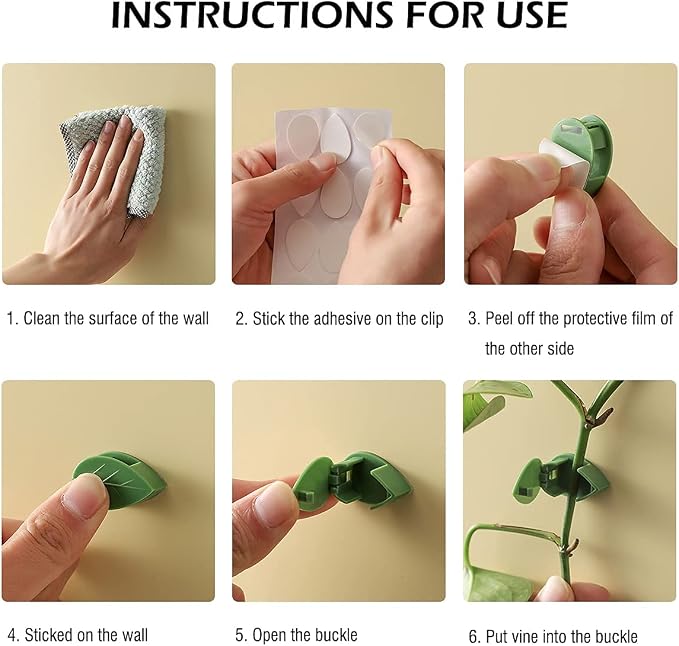 INSTRUCTIONS FOR USE

1. Clean the surface of the wall

2. Stick the adhesive on the clip

3. Peel off the protective film of the other side

4. Sticked on the wall

5. Open the buckle

6. Put vine into the buckle