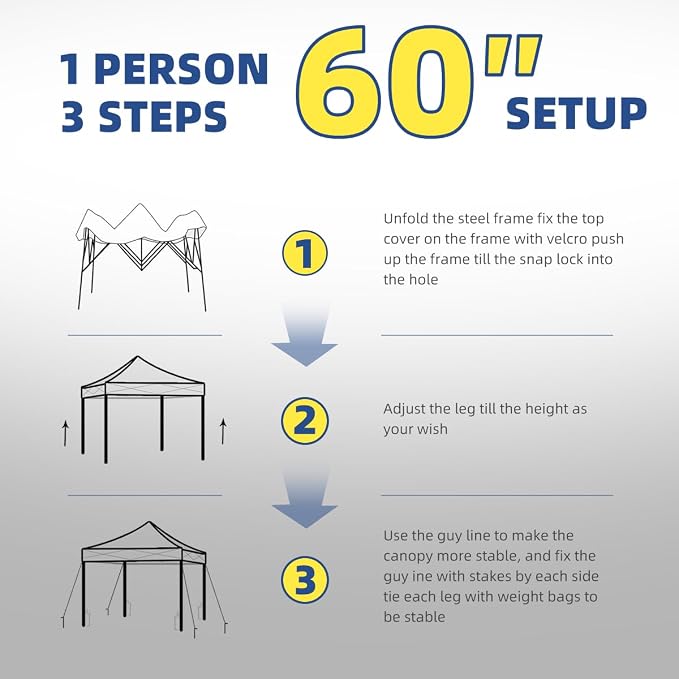 1 PERSON
3 STEPS 60" SETUP

1

Unfold the steel frame fix the top cover on the frame with velcro push up the frame till the snap lock into the hole

2

Adjust the leg till the height as your wish

3

Use the guy line to make the canopy more stable, and fix the guy ine with stakes by each side tie each leg with weight bags to be stable