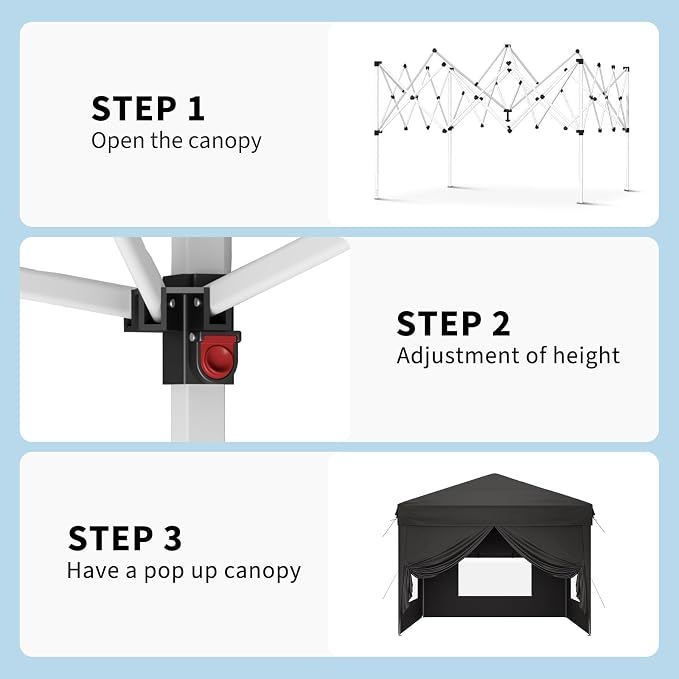 STEP 1
Open the canopy

STEP 2
Adjustment of height

STEP 3
Have a pop up canopy