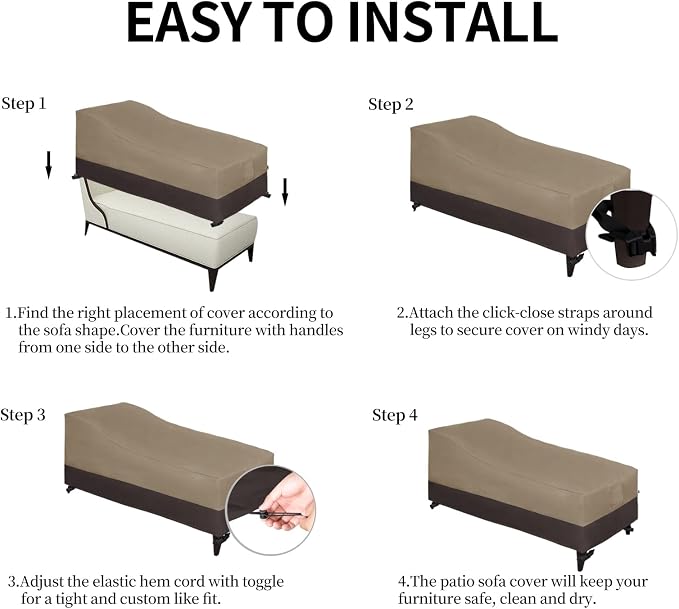 EASY TO INSTALL

Step 1

1.Find the right placement of cover according to the sofa shape.Cover the furniture with handles from one side to the other side.

Step 2

2.Attach the click-close straps around legs to secure cover on windy days.

Step 3

3.Adjust the elastic hem cord with toggle for a tight and custom like fit.

Step 4

4.The patio sofa cover will keep your furniture safe, clean and dry.