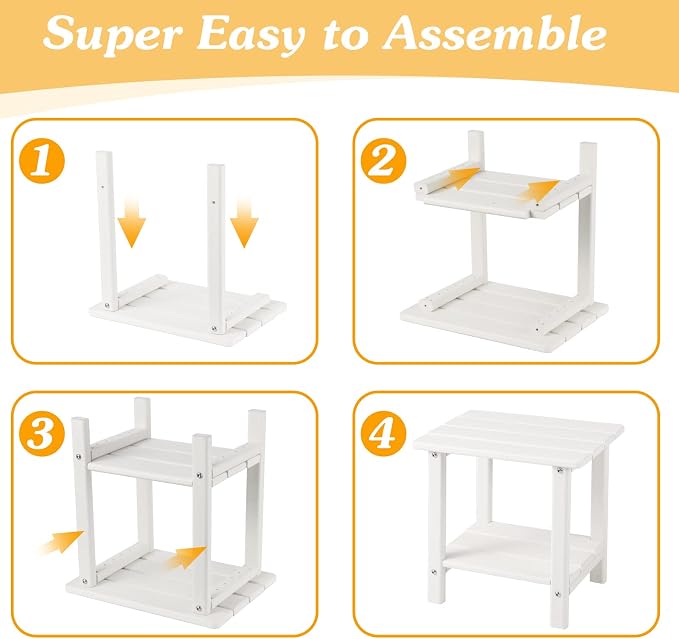 Super Easy to Assemble

1

2

3

4