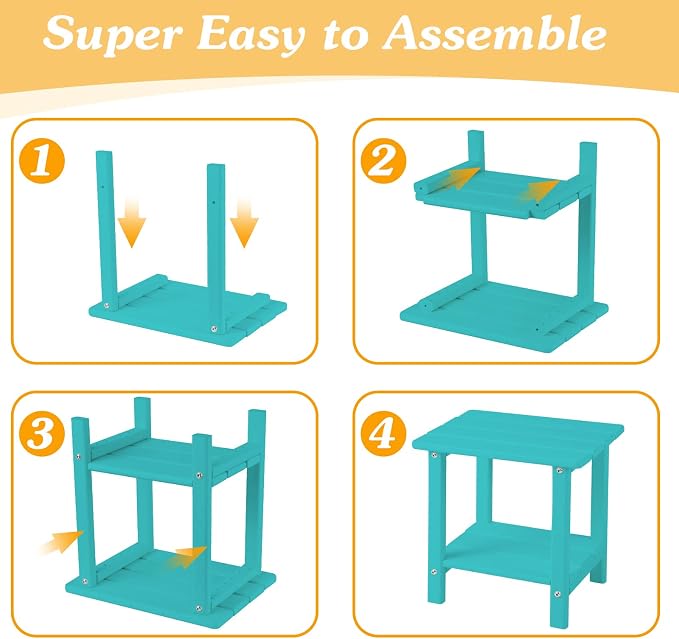 Super Easy to Assemble

1

2

3

4