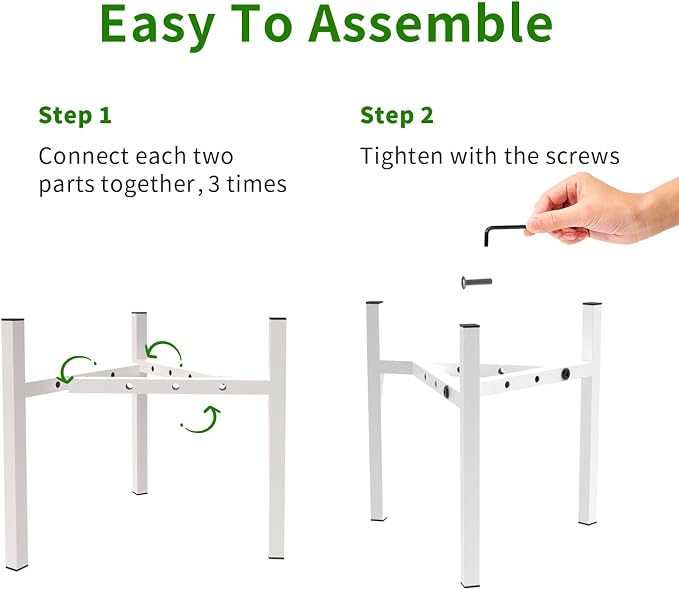 Easy To Assemble

Step 1

Connect each two parts together, 3 times

Step 2

Tighten with the screws