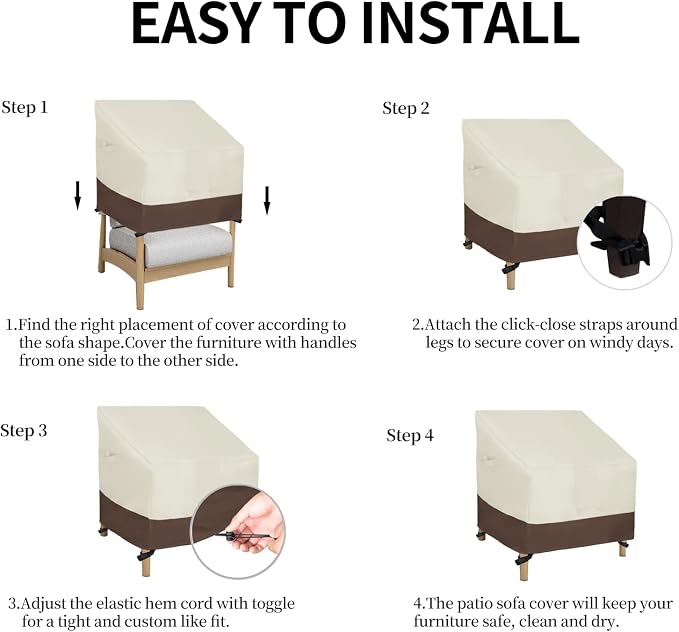 EASY TO INSTALL

Step 1

1.Find the right placement of cover according to the sofa shape.Cover the furniture with handles from one side to the other side.

Step 2

2.Attach the click-close straps around legs to secure cover on windy days.

Step 3

3.Adjust the elastic hem cord with toggle for a tight and custom like fit.

Step 4

4.The patio sofa cover will keep your furniture safe, clean and dry.