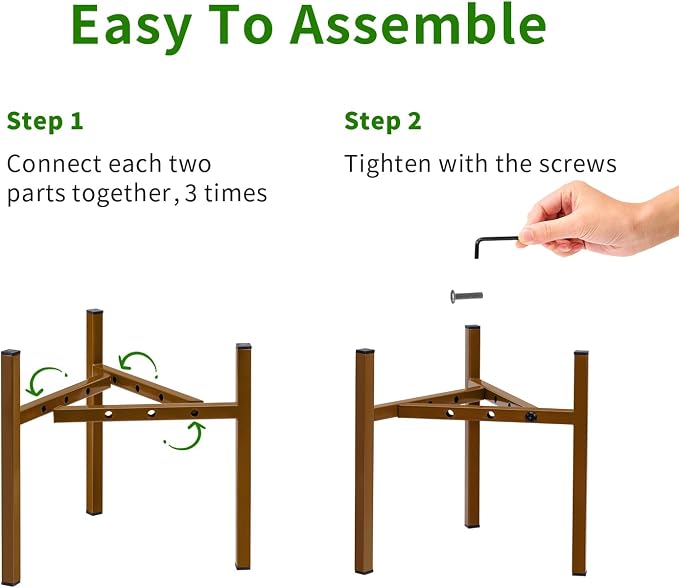 Easy To Assemble

Step 1

Connect each two parts together, 3 times

Step 2

Tighten with the screws