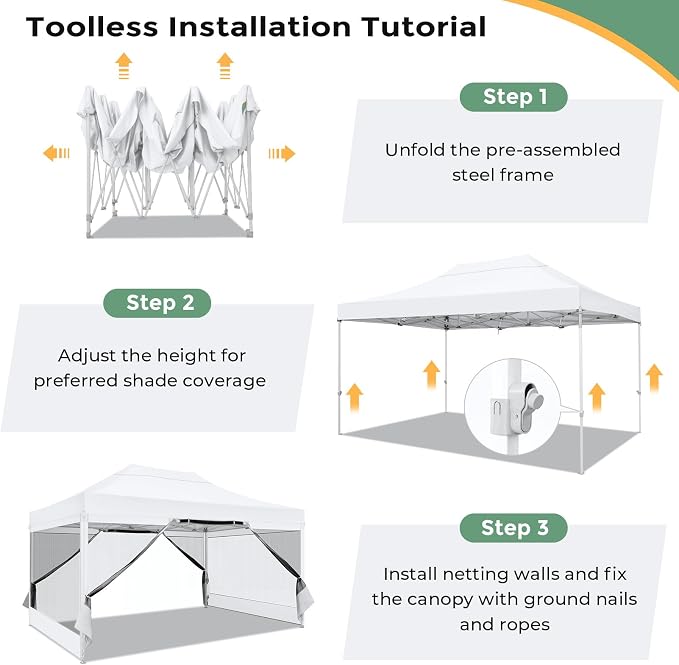 Toolless Installation Tutorial

Step 1

Unfold the pre-assembled steel frame

Step 2

Adjust the height for preferred shade coverage

Step 3

Install netting walls and fix the canopy with ground nails and ropes