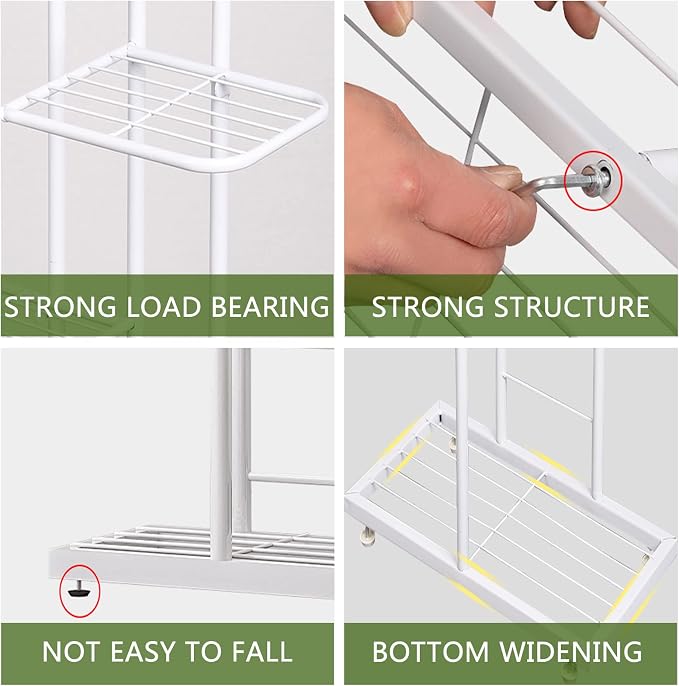 STRONG LOAD BEARING

STRONG STRUCTURE

NOT EASY TO FALL

BOTTOM WIDENING