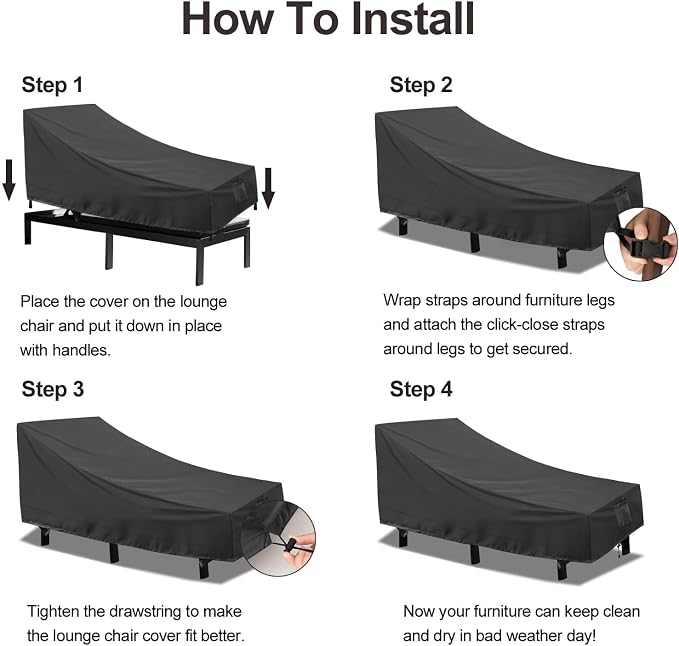 How To Install

Step 1

Place the cover on the lounge chair and put it down in place with handles.

Step 2

Wrap straps around furniture legs and attach the click-close straps around legs to get secured.

Step 3

Tighten the drawstring to make the lounge chair cover fit better.

Step 4

Now your furniture can keep clean and dry in bad weather day!