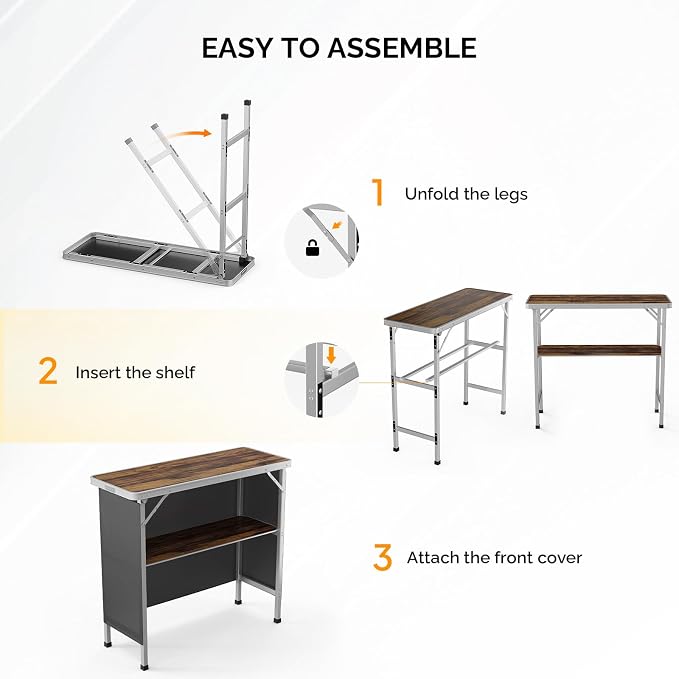 EASY TO ASSEMBLE

1 Unfold the legs

2 Insert the shelf

3 Attach the front cover