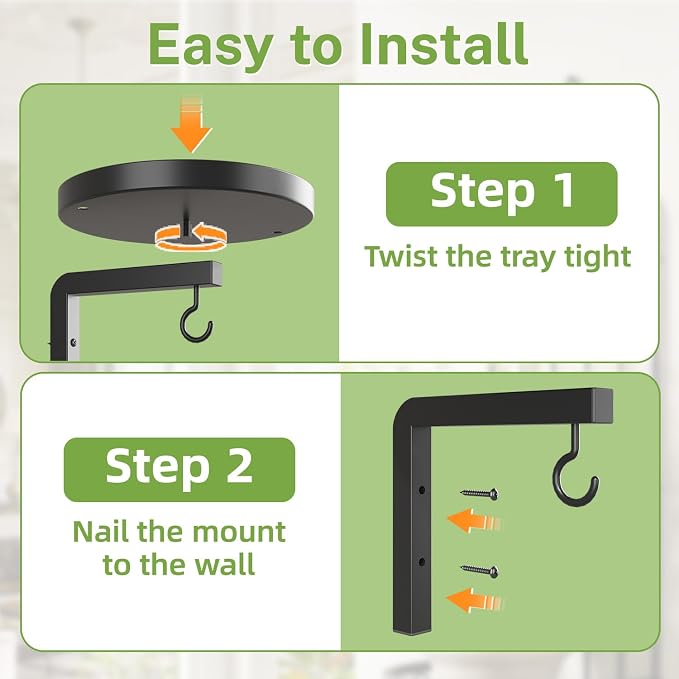 Easy to Install

Step 1

Twist the tray tight

Step 2

Nail the mount to the wall