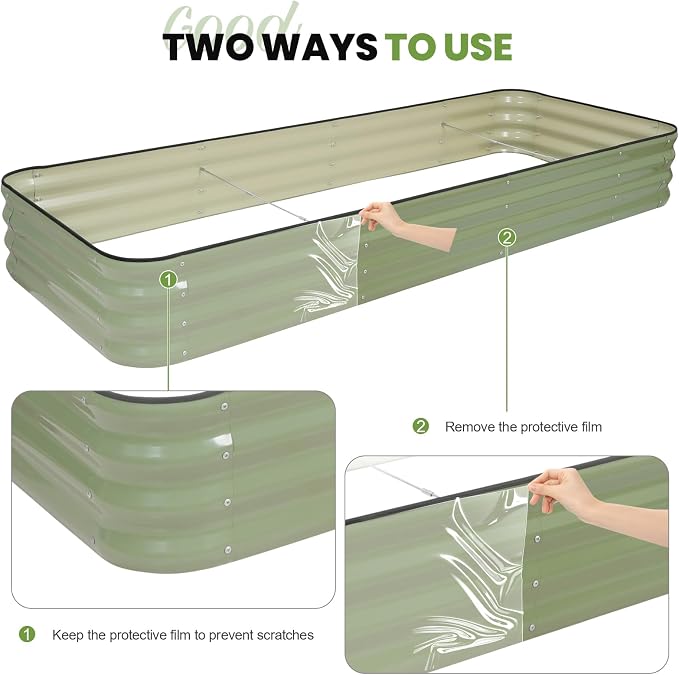 Good

TWO WAYS TO USE

1

2

2 Remove the protective film

1 Keep the protective film to prevent scratches