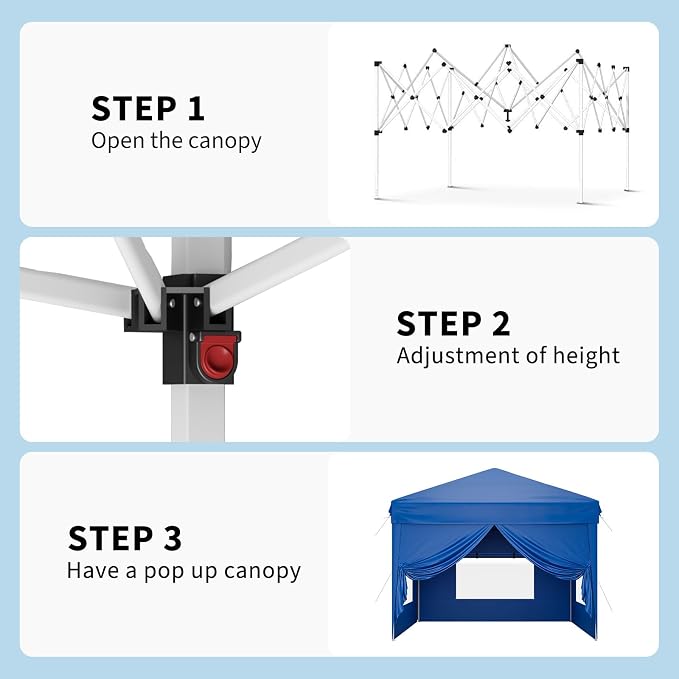 STEP 1
Open the canopy

STEP 2
Adjustment of height

STEP 3
Have a pop up canopy