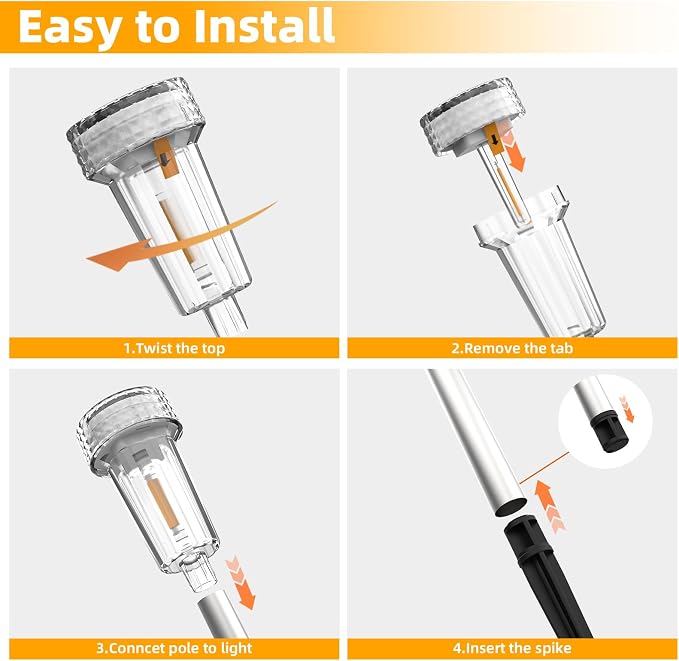 Easy to Install

1.Twist the top

2.Remove the tab

3.Conncet pole to light

4.Insert the spike