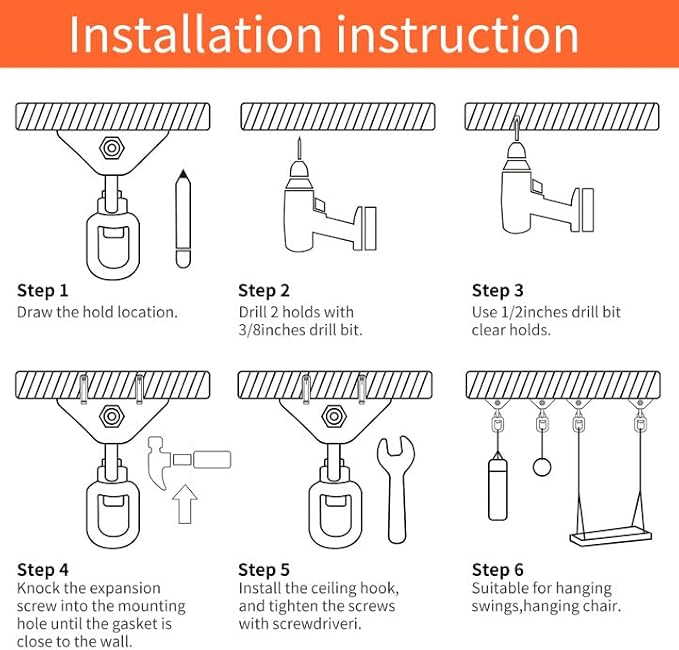 Installation instruction

Step 1
Draw the hold location.

Step 2
Drill 2 holds with 3/8inches drill bit.

Step 3
Use 1/2inches drill bit clear holds.

Step 4
Knock the expansion screw into the mounting hole until the gasket is close to the wall.

Step 5
Install the ceiling hook, and tighten the screws with screwdriveri.

Step 6
Suitable for hanging swings,hanging chair.