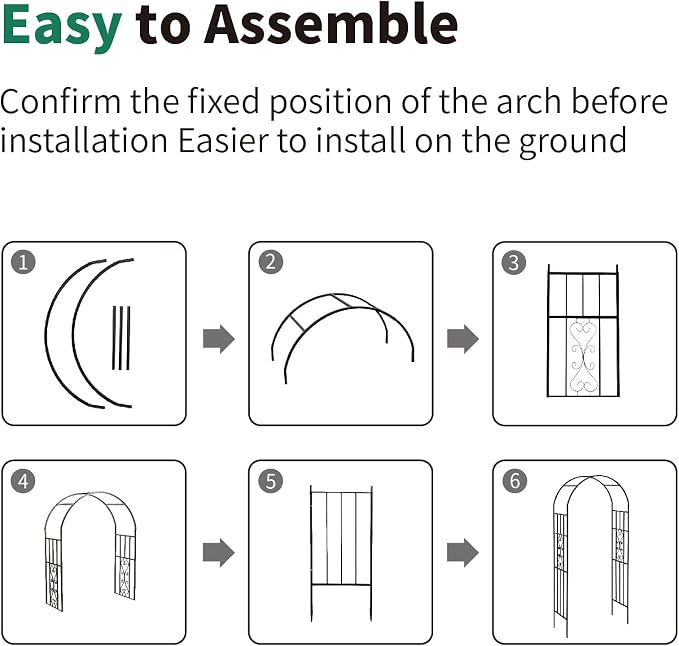 Easy to Assemble

Confirm the fixed position of the arch before installation Easier to install on the ground

1

2

3

4

5

6