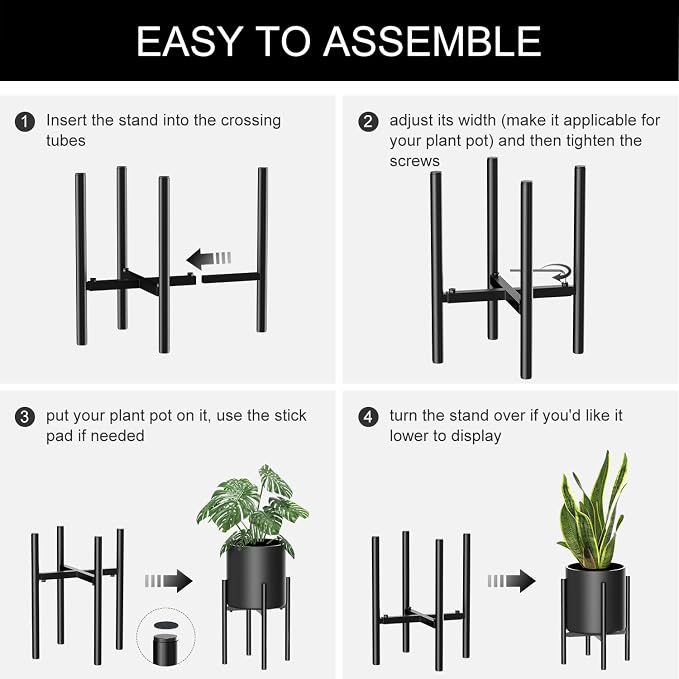 EASY TO ASSEMBLE

1 Insert the stand into the crossing tubes

2 adjust its width (make it applicable for your plant pot) and then tighten the screws

3 put your plant pot on it, use the stick pad if needed

4 turn the stand over if you'd like it lower to display