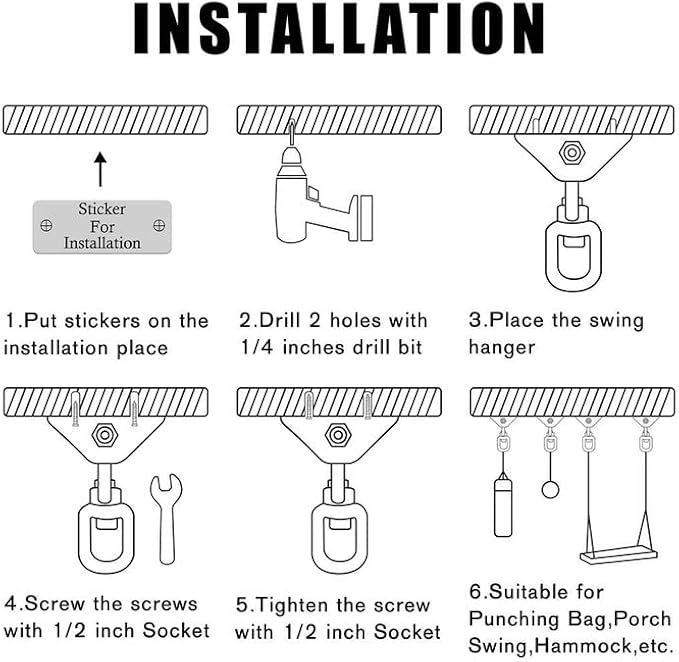 INSTALLATION

Sticker For Installation

1.Put stickers on the installation place

2.Drill 2 holes with 1/4 inches drill bit

3.Place the swing hanger

4.Screw the screws with 1/2 inch Socket

5.Tighten the screw with 1/2 inch Socket

6.Suitable for Punching Bag,Porch Swing,Hammock,etc.